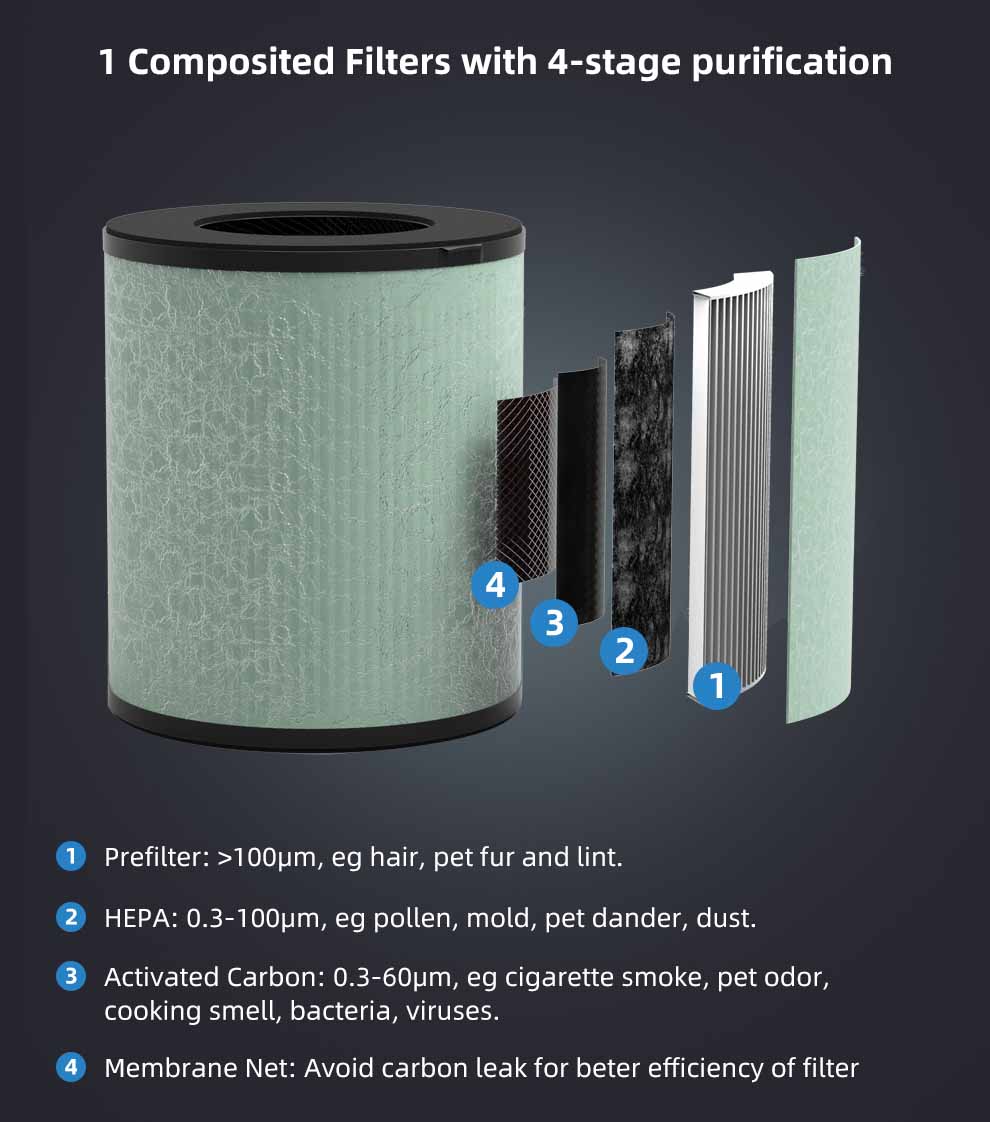 1 Composited Filters with 4-stage purification

4

3

2

1

1 Prefilter: >100μm, eg hair, pet fur and lint.

2 HEPA: 0.3-100μm, eg pollen, mold, pet dander, dust.

3 Activated Carbon: 0.3-60μm, eg cigarette smoke, pet odor, cooking smell, bacteria, viruses.

4 Membrane Net: Avoid carbon leak for beter efficiency of filter